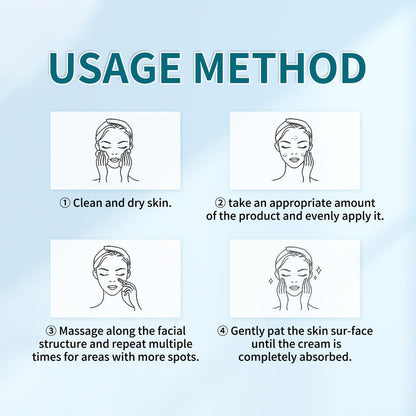 USAGE METHOD

① Clean and dry skin.

② take an appropriate amount of the product and evenly apply it.

③ Massage along the facial structure and repeat multiple times for areas with more spots.

④ Gently pat the skin sur-face until the cream is completely absorbed.